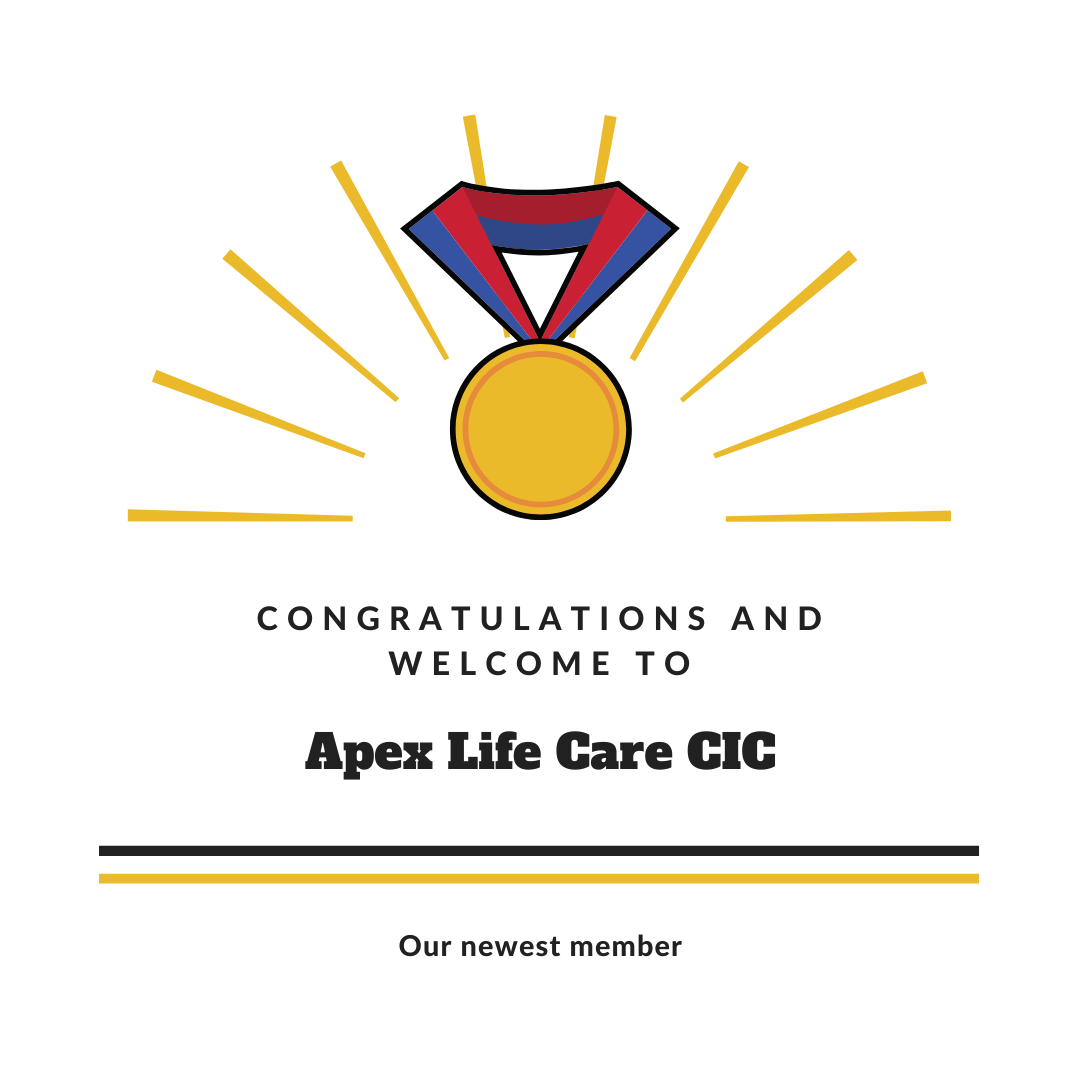 CONGRATULATIONS AND WELCOME TO

Apex Life Care CIC

Our newest member