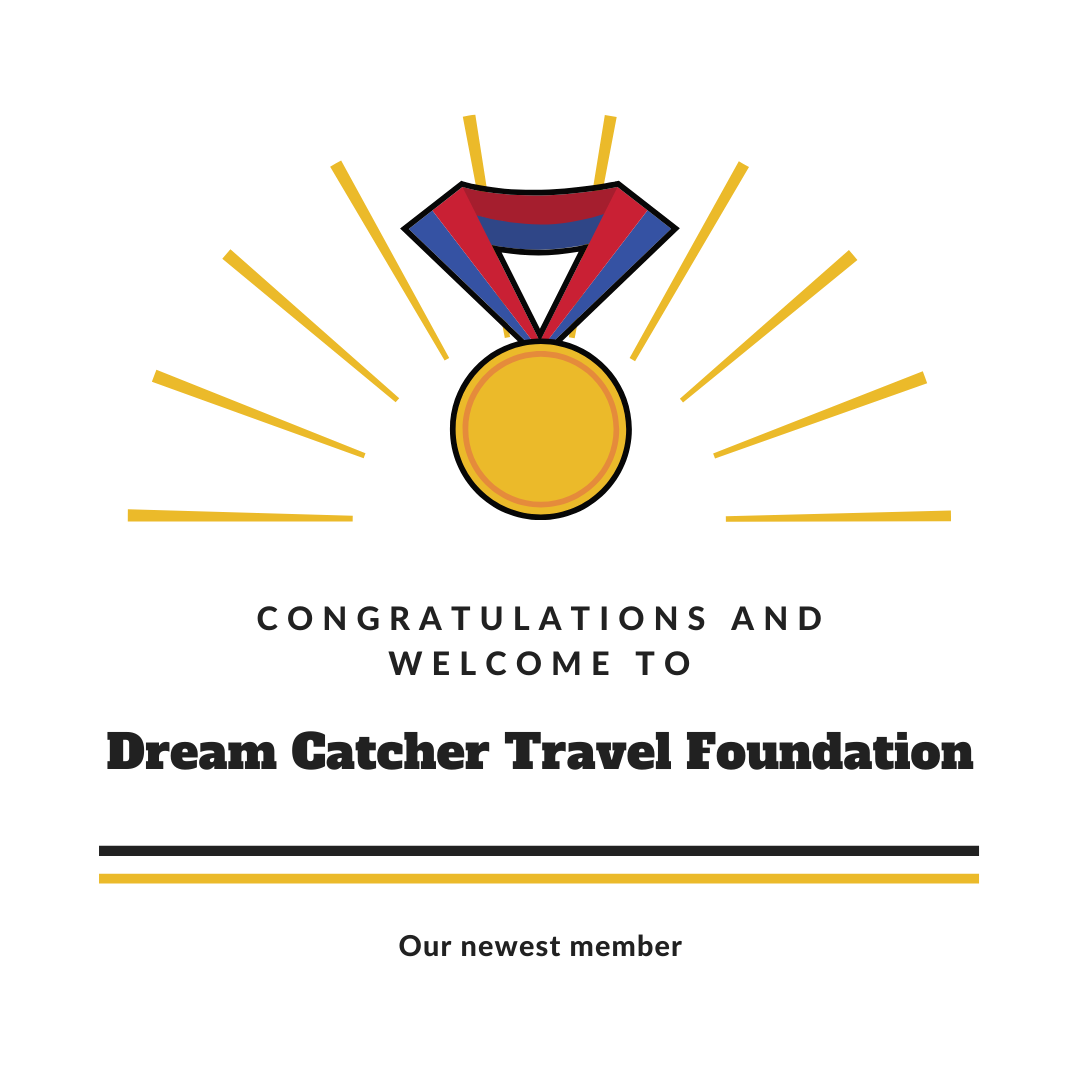 CONGRATULATIONS AND WELCOME TO

Dream Catcher Travel Foundation

Our newest member