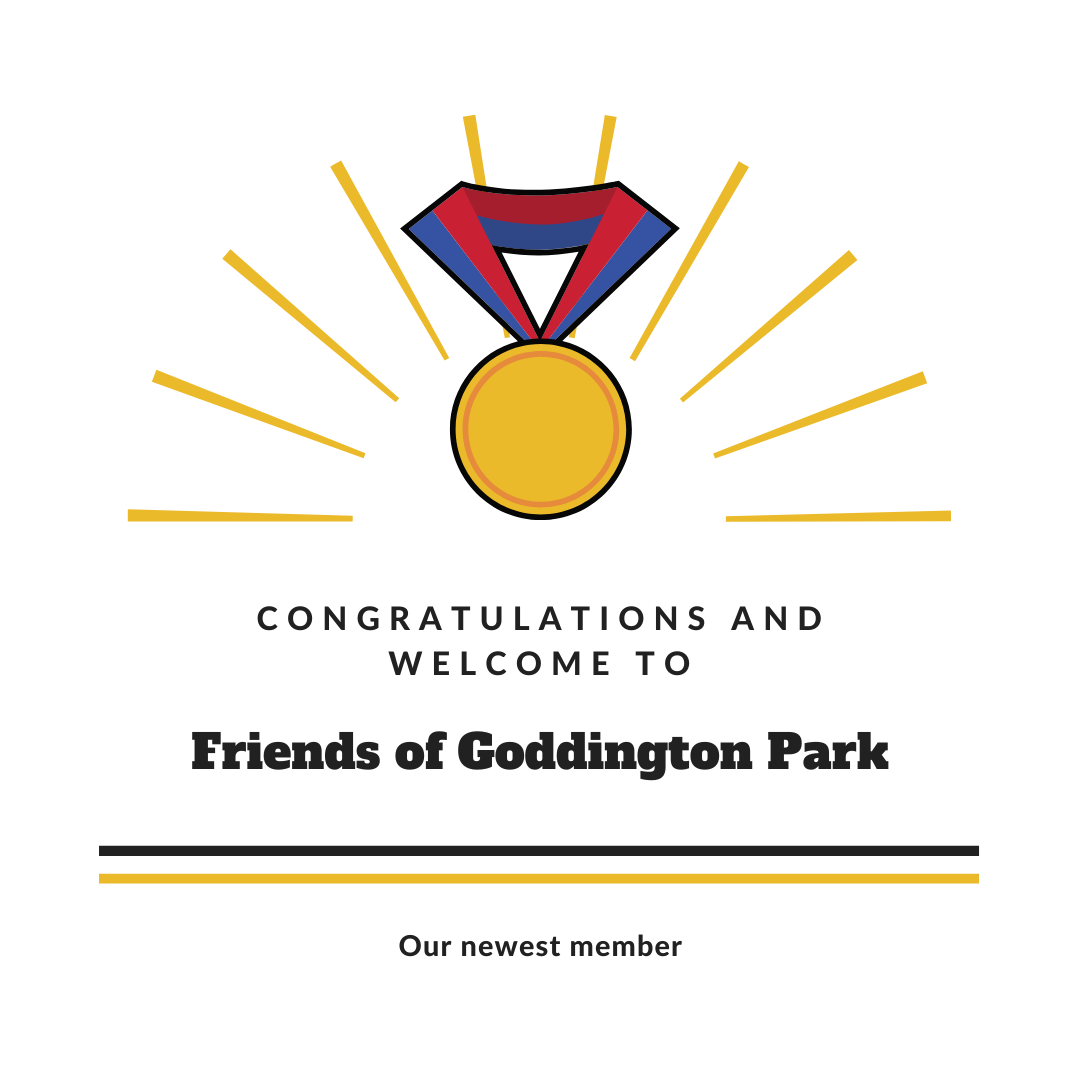 CONGRATULATIONS AND WELCOME TO

Friends of Goddington Park

Our newest member