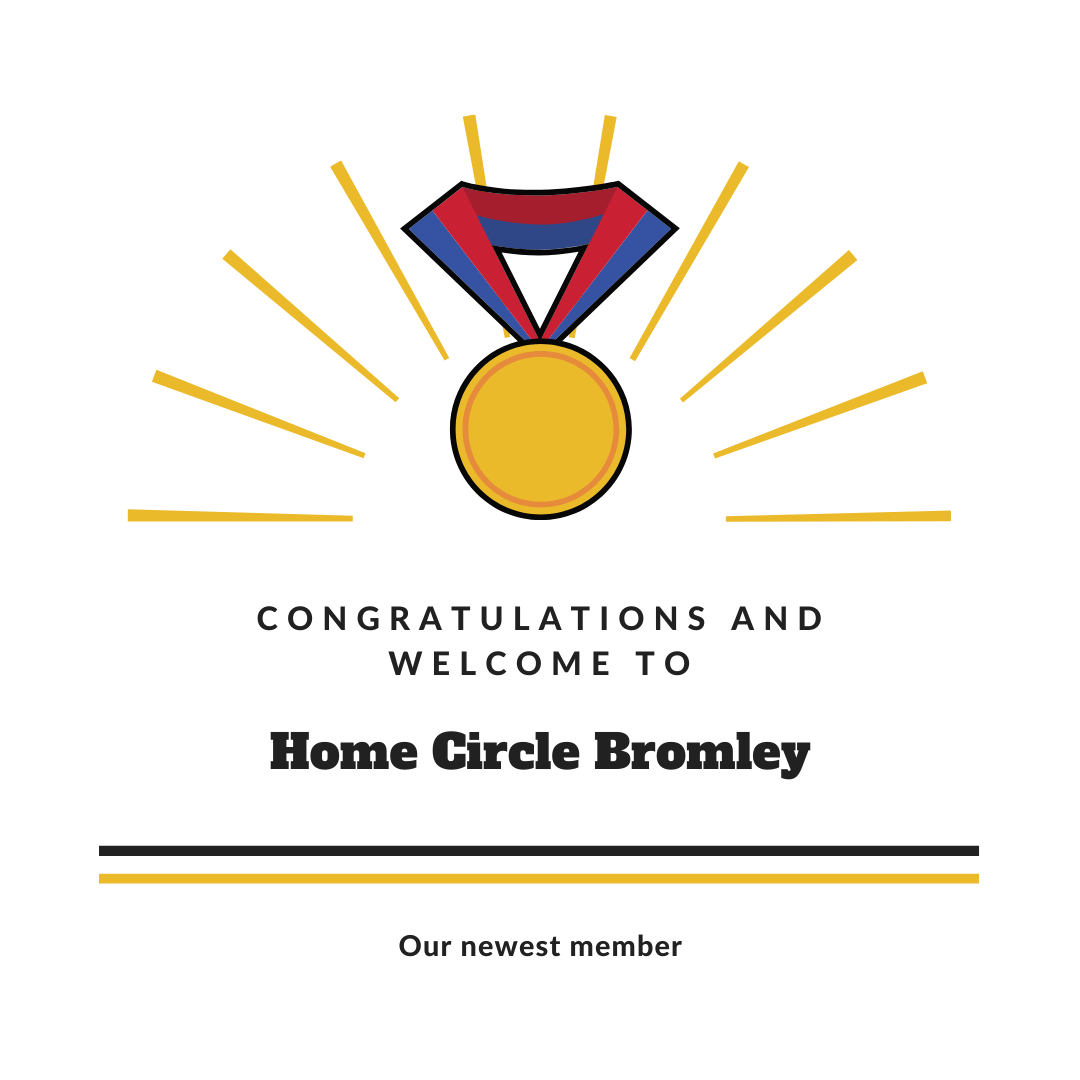 CONGRATULATIONS AND WELCOME TO

Home Circle Bromley

Our newest member