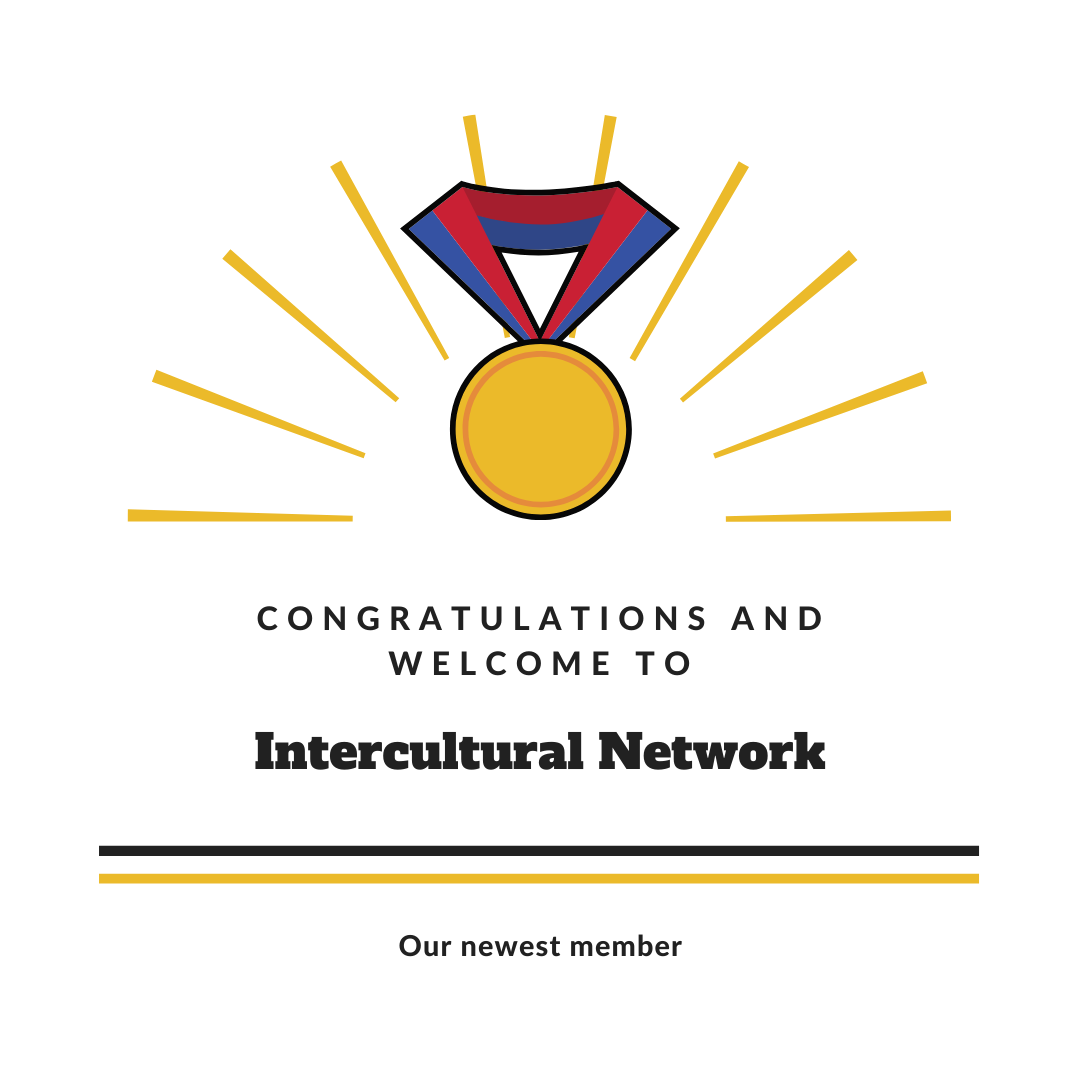 CONGRATULATIONS AND WELCOME TO

Intercultural Network

Our newest member