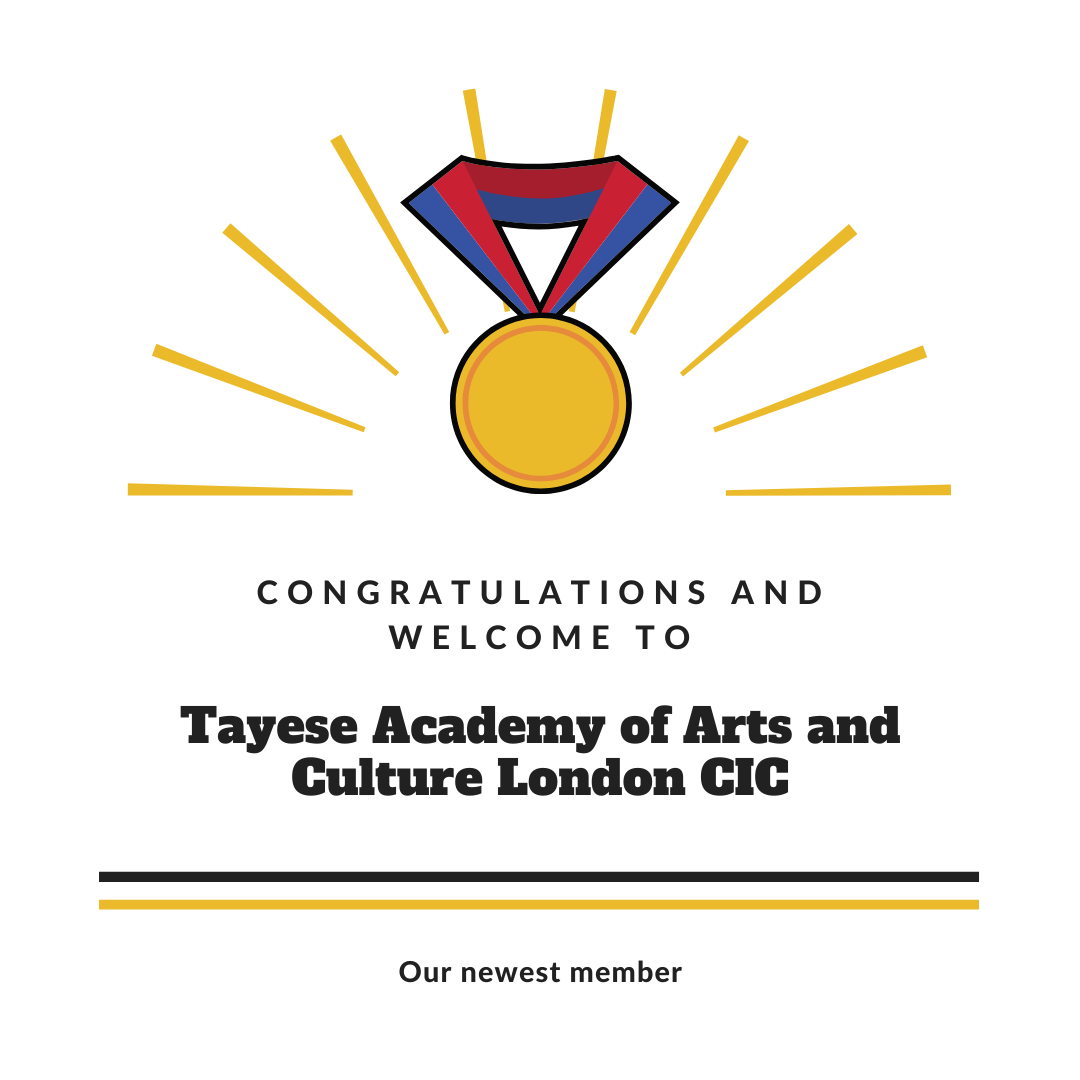 CONGRATULATIONS AND WELCOME TO

Tayese Academy of Arts and Culture London CIC

Our newest member